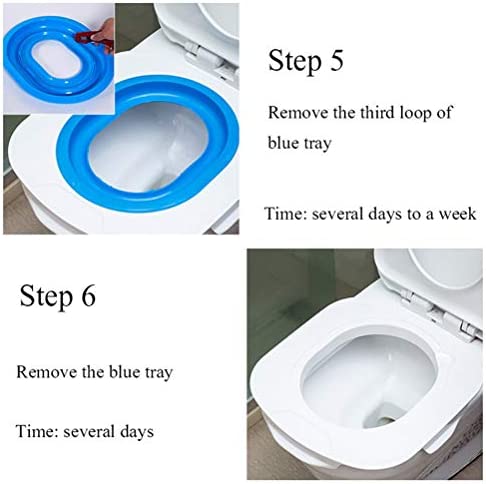 Step 5

Remove the third loop of blue tray

Time: several days to a week

Step 6

Remove the blue tray

Time: several days