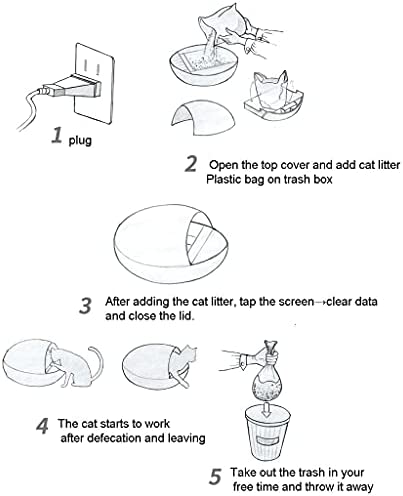 1 plug

2 Open the top cover and add cat litter
Plastic bag on trash box

3 After adding the cat litter, tap the screen→clear data and close the lid.

4 The cat starts to work after defecation and leaving

5 Take out the trash in your free time and throw it away