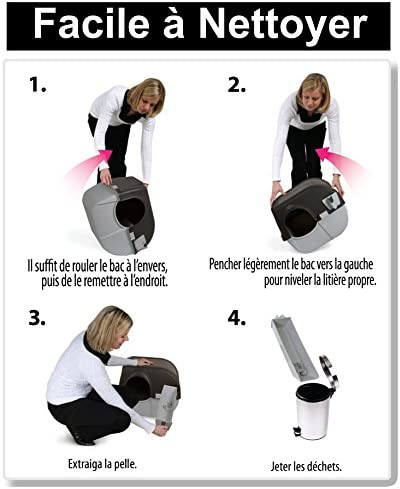 Facile à Nettoyer

1.

Il suffit de rouler le bac à l'envers, puis de le remettre à l'endroit.

2.

Pencher légèrement le bac vers la gauche pour niveler la litière propre.

3.

Extraiga la pelle.

4.

Jeter les déchets.