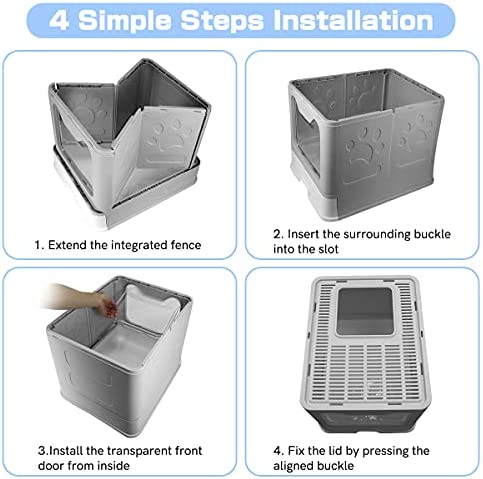 4 Simple Steps Installation

1. Extend the integrated fence

2. Insert the surrounding buckle into the slot

3.Install the transparent front door from inside

4. Fix the lid by pressing the aligned buckle