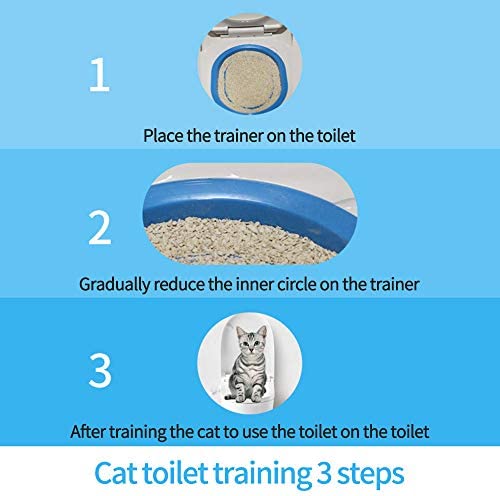 1

Place the trainer on the toilet

2

Gradually reduce the inner circle on the trainer

3

After training the cat to use the toilet on the toilet

Cat toilet training 3 steps