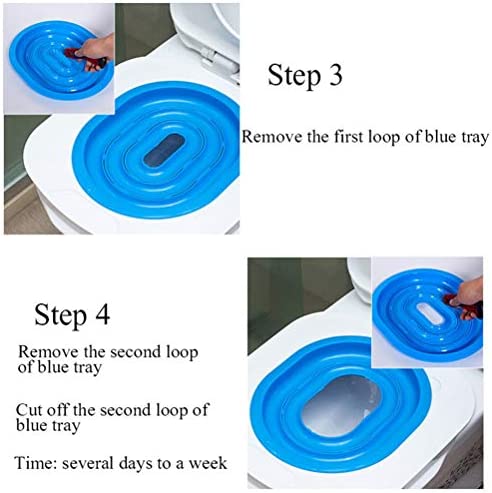 Step 3

Remove the first loop of blue tray

Step 4

Remove the second loop of blue tray

Cut off the second loop of blue tray

Time: several days to a week