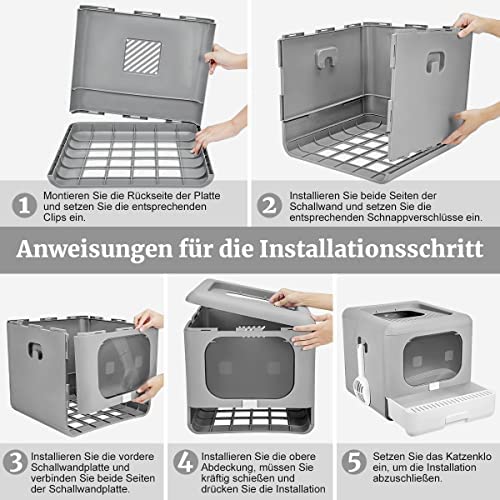 1 Montieren Sie die Rückseite der Platte und setzen Sie die entsprechenden Clips ein.

2 Installieren Sie beide Seiten der Schallwand und setzen Sie die entsprechenden Schnappverschlüsse ein.

Anweisungen für die Installationsschritt

3 Installieren Sie die vordere Schallwandplatte und verbinden Sie beide Seiten der Schallwandplatte.

4 Installieren Sie die obere Abdeckung, müssen Sie kräftig schießen und drücken Sie die Installation

5 Setzen Sie das Katzenklo ein, um die Installation abzuschließen.