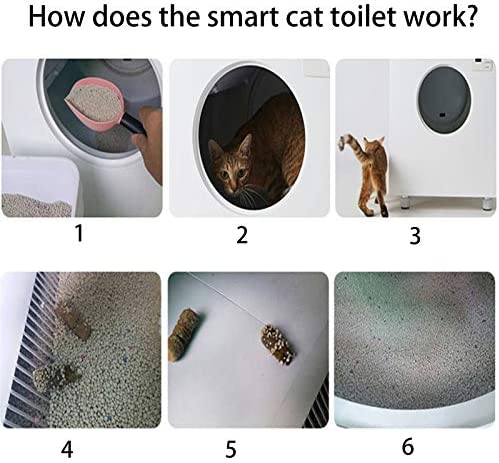 How does the smart cat toilet work?

1

2

3

4

5

6