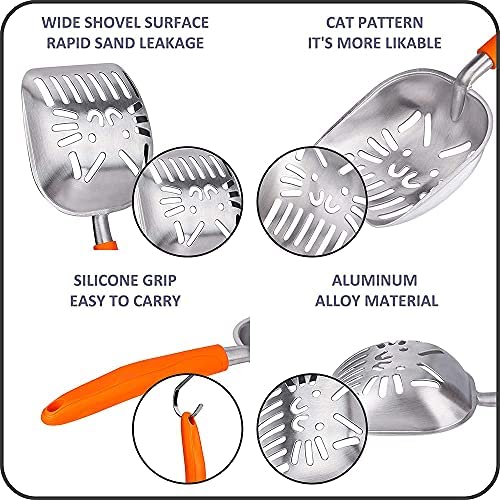 WIDE SHOVEL SURFACE
RAPID SAND LEAKAGE

CAT PATTERN
IT'S MORE LIKABLE

SILICONE GRIP
EASY TO CARRY

ALUMINUM
ALLOY MATERIAL